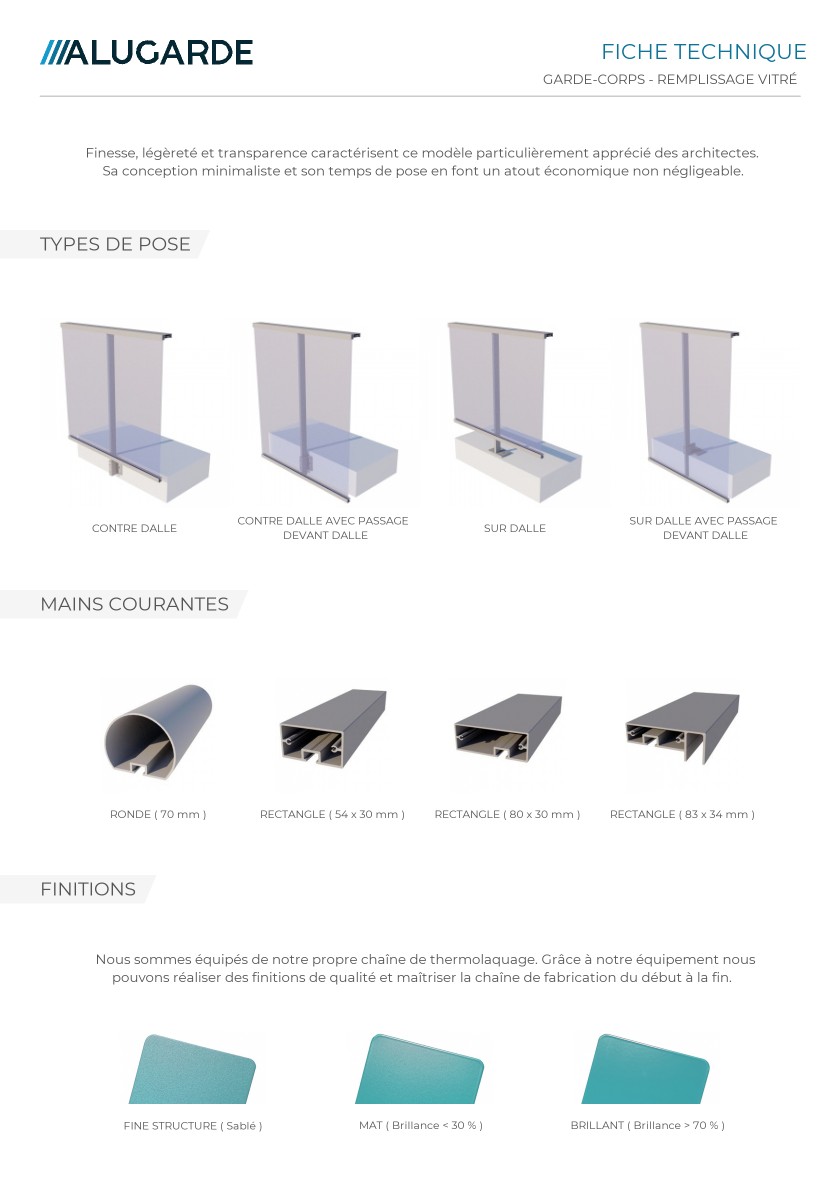 ALUGARDE

FICHE TECHNIQUE
GARDE-CORPS - REMPLISSAGE VITRÉ

Finesse, légèreté et transparence caractérisent ce modèle particulièrement apprécié des architectes. Sa conception minimaliste et son temps de pose en font un atout économique non négligeable.

TYPES DE POSE

CONTRE DALLE

CONTRE DALLE AVEC PASSAGE DEVANT DALLE

SUR DALLE

SUR DALLE AVEC PASSAGE DEVANT DALLE

MAINS COURANTES

RONDE ( 70 mm )

RECTANGLE ( 54 x 30 mm )

RECTANGLE ( 80 x 30 mm )

RECTANGLE ( 83 x 34 mm )

FINITIONS

Nous sommes équipés de notre propre chaîne de thermolaquage. Grâce à notre équipement nous pouvons réaliser des finitions de qualité et maîtriser la chaîne de fabrication du début à la fin.

FINE STRUCTURE ( Sablé )

MAT ( Brillance < 30 % )

BRILLANT ( Brillance > 70 % )