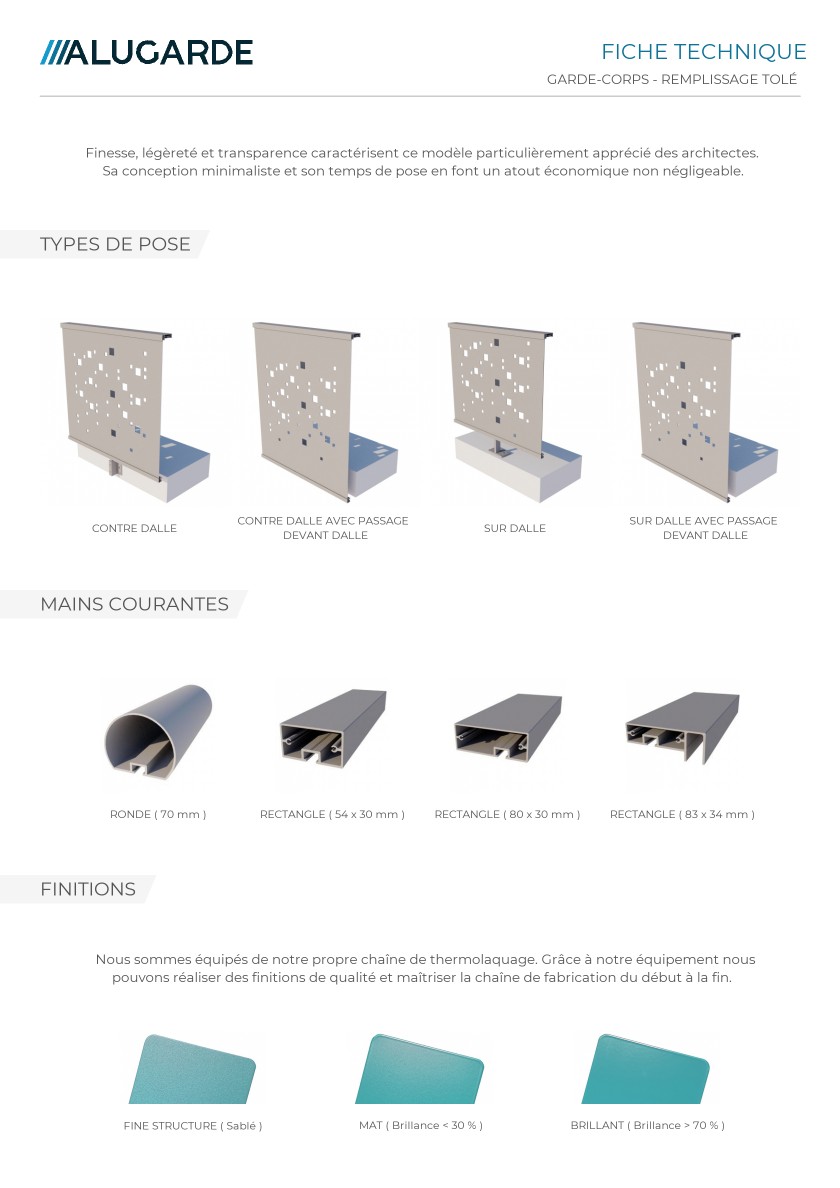 ALUGARDE

FICHE TECHNIQUE

GARDE-CORPS - REMPLISSAGE TOLÉ

Finesse, légèreté et transparence caractérisent ce modèle particulièrement apprécié des architectes. Sa conception minimaliste et son temps de pose en font un atout économique non négligeable.

TYPES DE POSE

CONTRE DALLE

CONTRE DALLE AVEC PASSAGE DEVANT DALLE

SUR DALLE

SUR DALLE AVEC PASSAGE DEVANT DALLE

MAINS COURANTES

RONDE ( 70 mm )

RECTANGLE ( 54 x 30 mm )

RECTANGLE ( 80 x 30 mm )

RECTANGLE ( 83 x 34 mm )

FINITIONS

Nous sommes équipés de notre propre chaîne de thermolaquage. Grâce à notre équipement nous pouvons réaliser des finitions de qualité et maîtriser la chaîne de fabrication du début à la fin.

FINE STRUCTURE ( Sablé )

MAT ( Brillance < 30 % )

BRILLANT ( Brillance > 70 % )